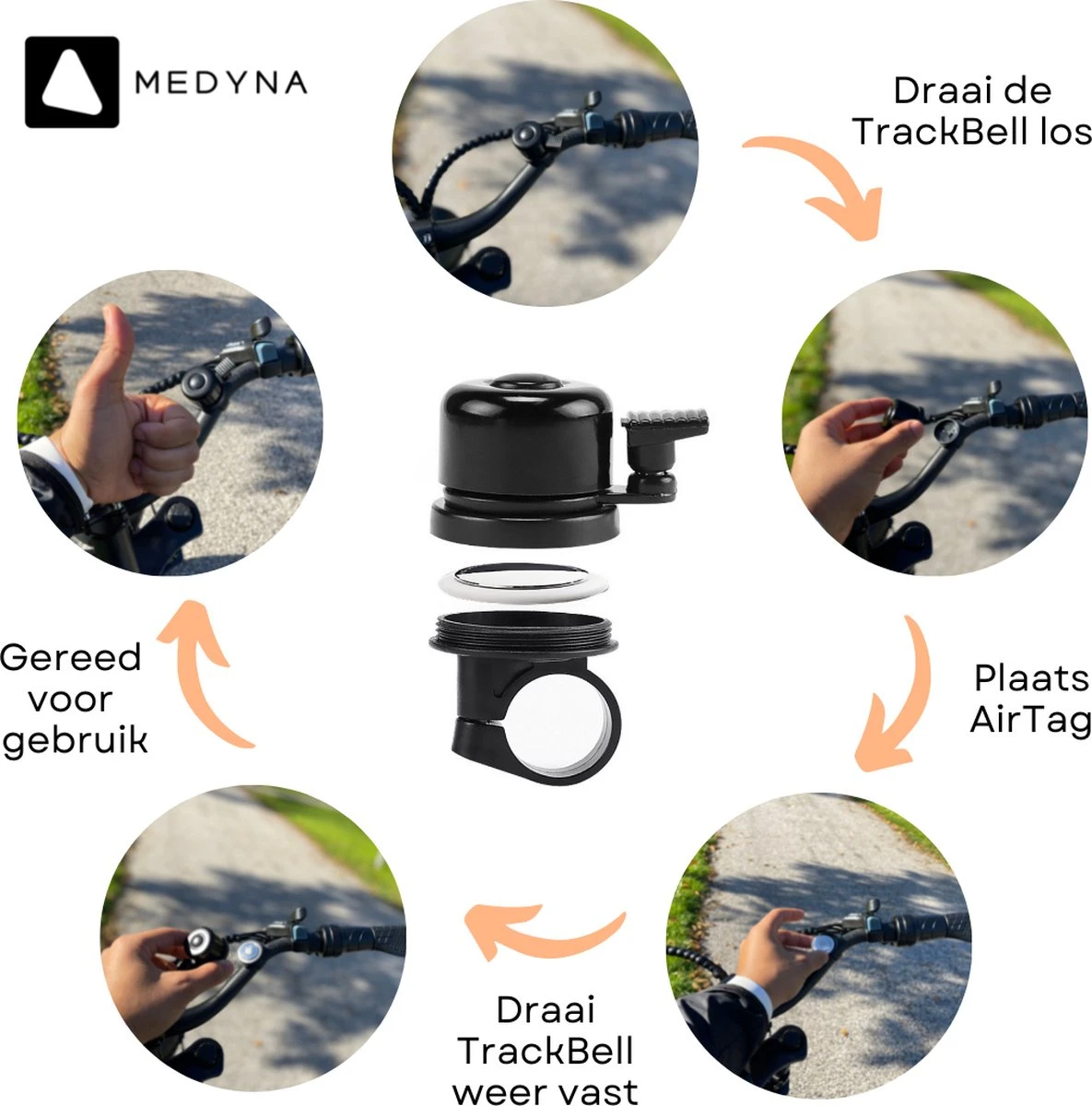 MEDYNA

Draai de TrackBell los

Plaats AirTag

Draai TrackBell weer vast

Gereed voor gebruik