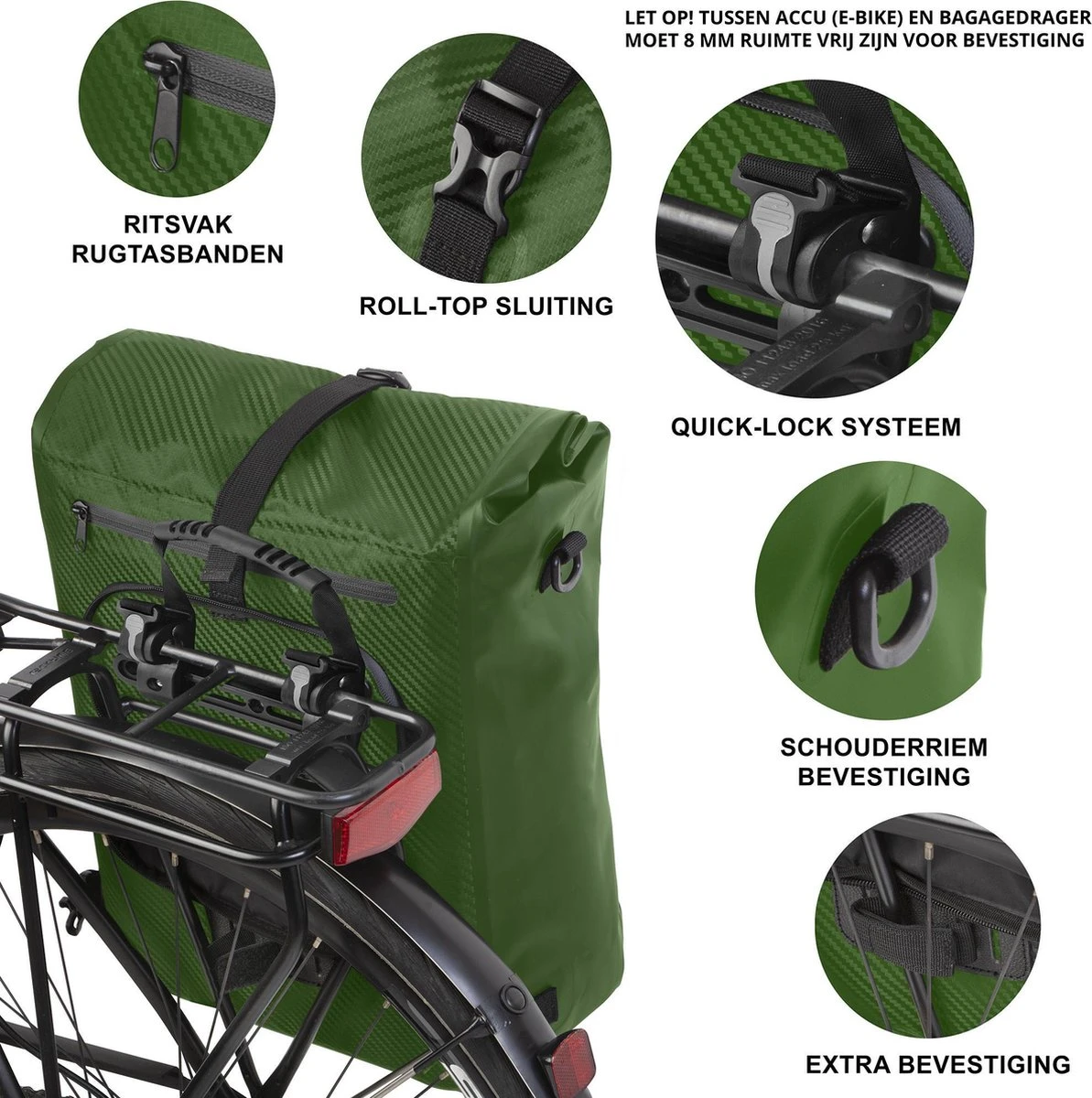 LET OP! TUSSEN ACCU (E-BIKE) EN BAGAGEDRAGER MOET 8 MM RUIMTE VRIJ ZIJN VOOR BEVESTIGING

RITSVAK
RUGTASBANDEN

ROLL-TOP SLUITING

QUICK-LOCK SYSTEEM

SCHOUDERRIEM
BEVESTIGING

EXTRA BEVESTIGING