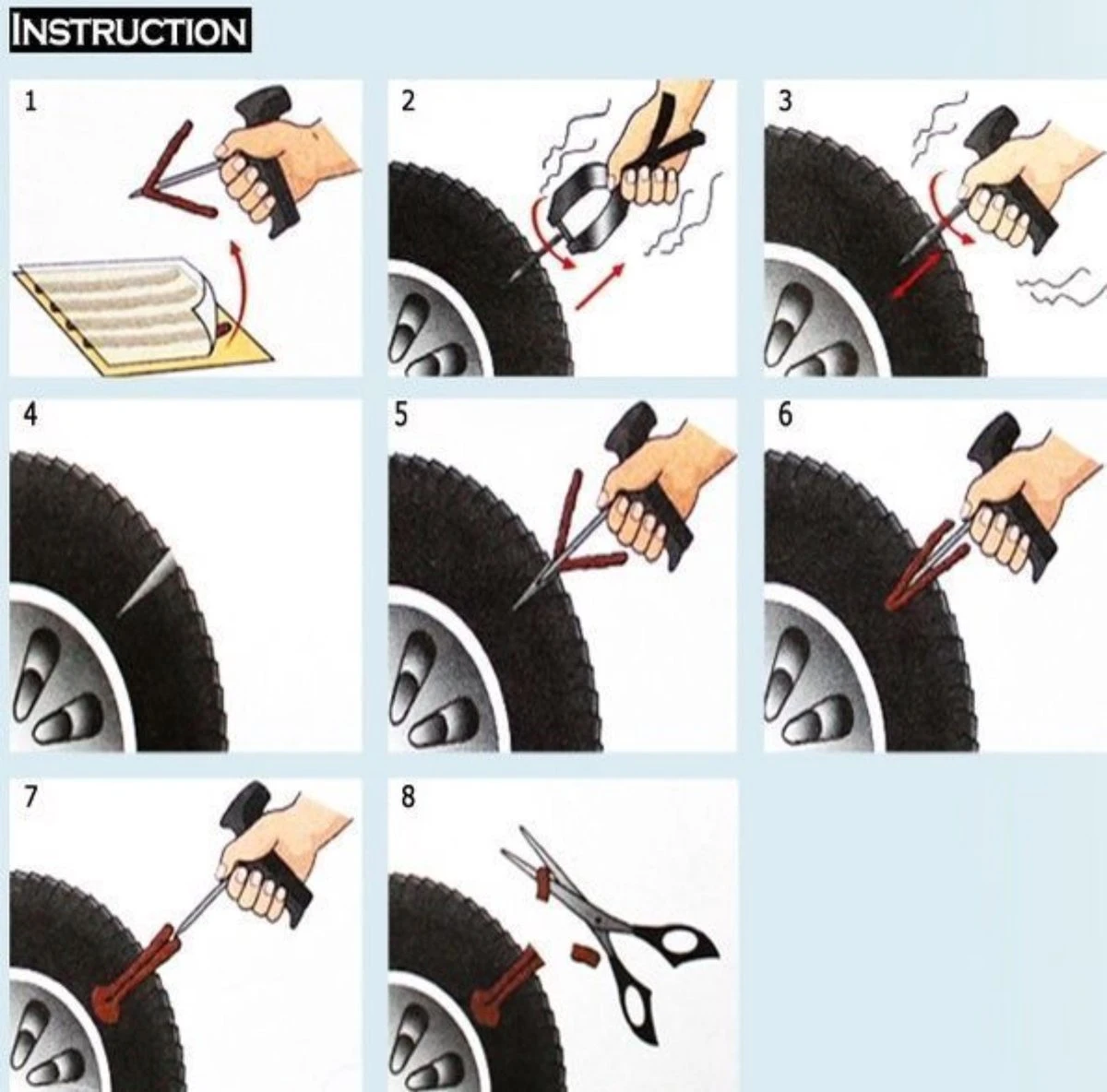 INSTRUCTION

1

2

3

4

5

6

7

8