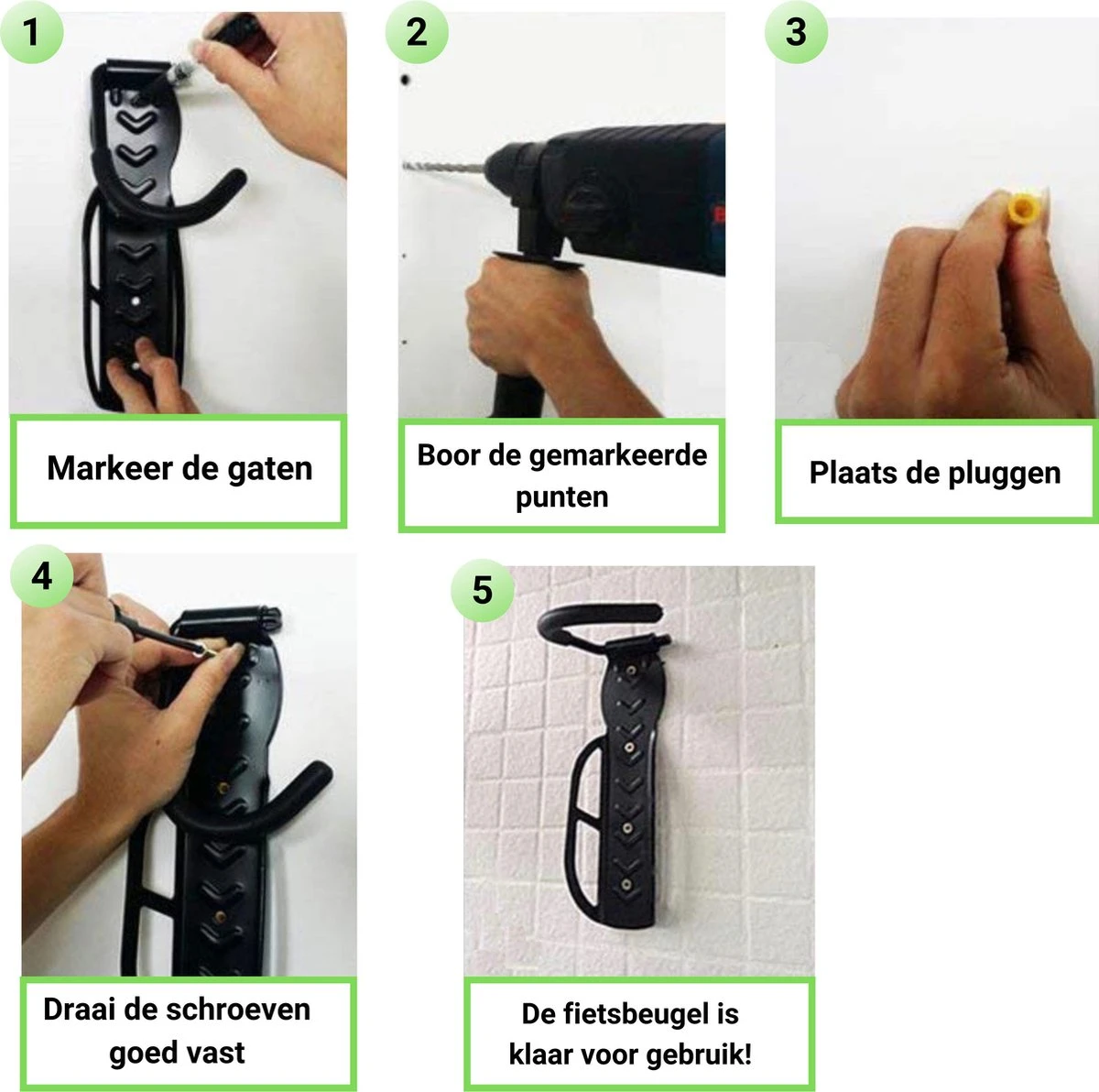 1

Markeer de gaten

2

Boor de gemarkeerde punten

3

Plaats de pluggen

4

Draai de schroeven goed vast

5

De fietsbeugel is klaar voor gebruik!