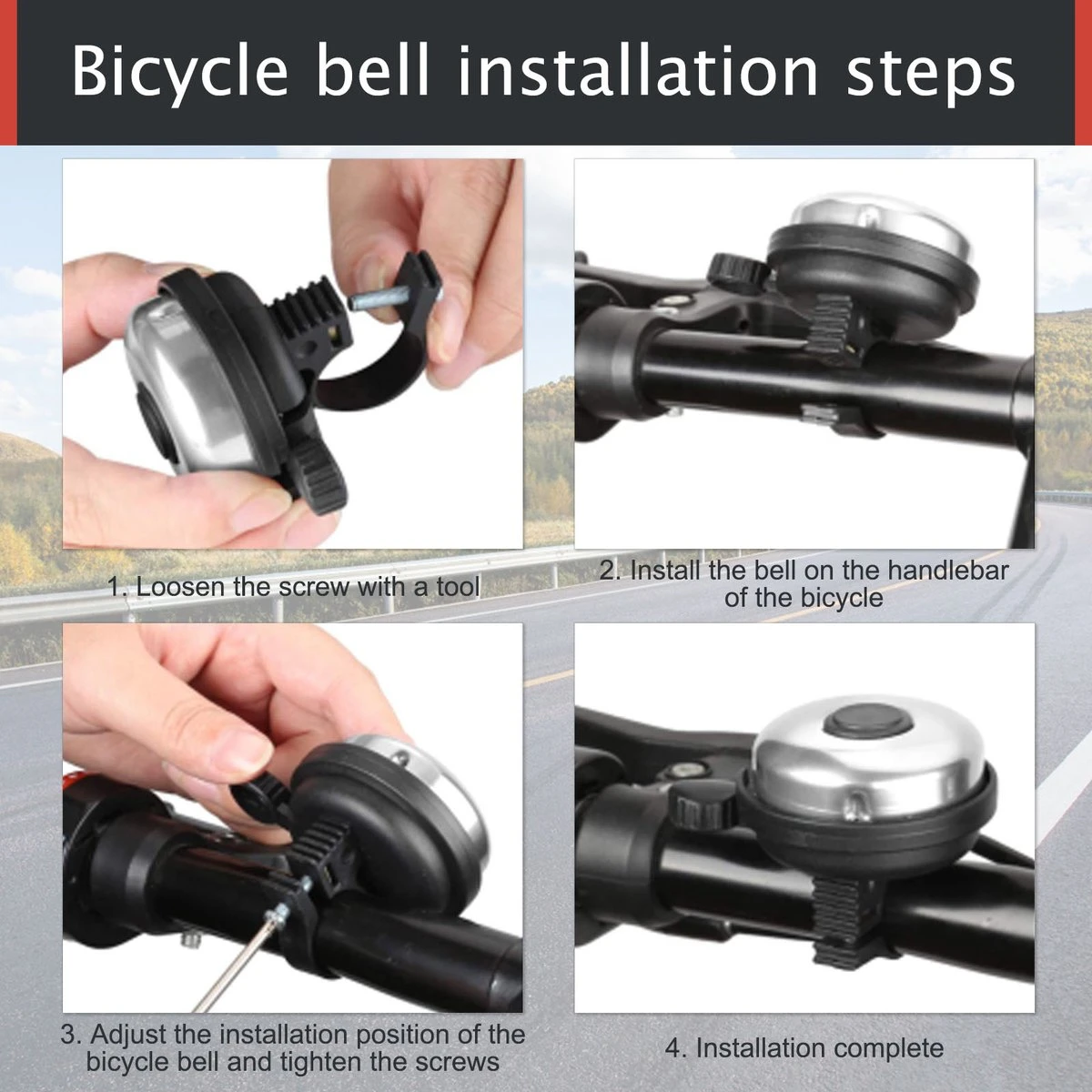 Bicycle bell installation steps

1. Loosen the screw with a tool

2. Install the bell on the handlebar of the bicycle

3. Adjust the installation position of the bicycle bell and tighten the screws

4. Installation complete