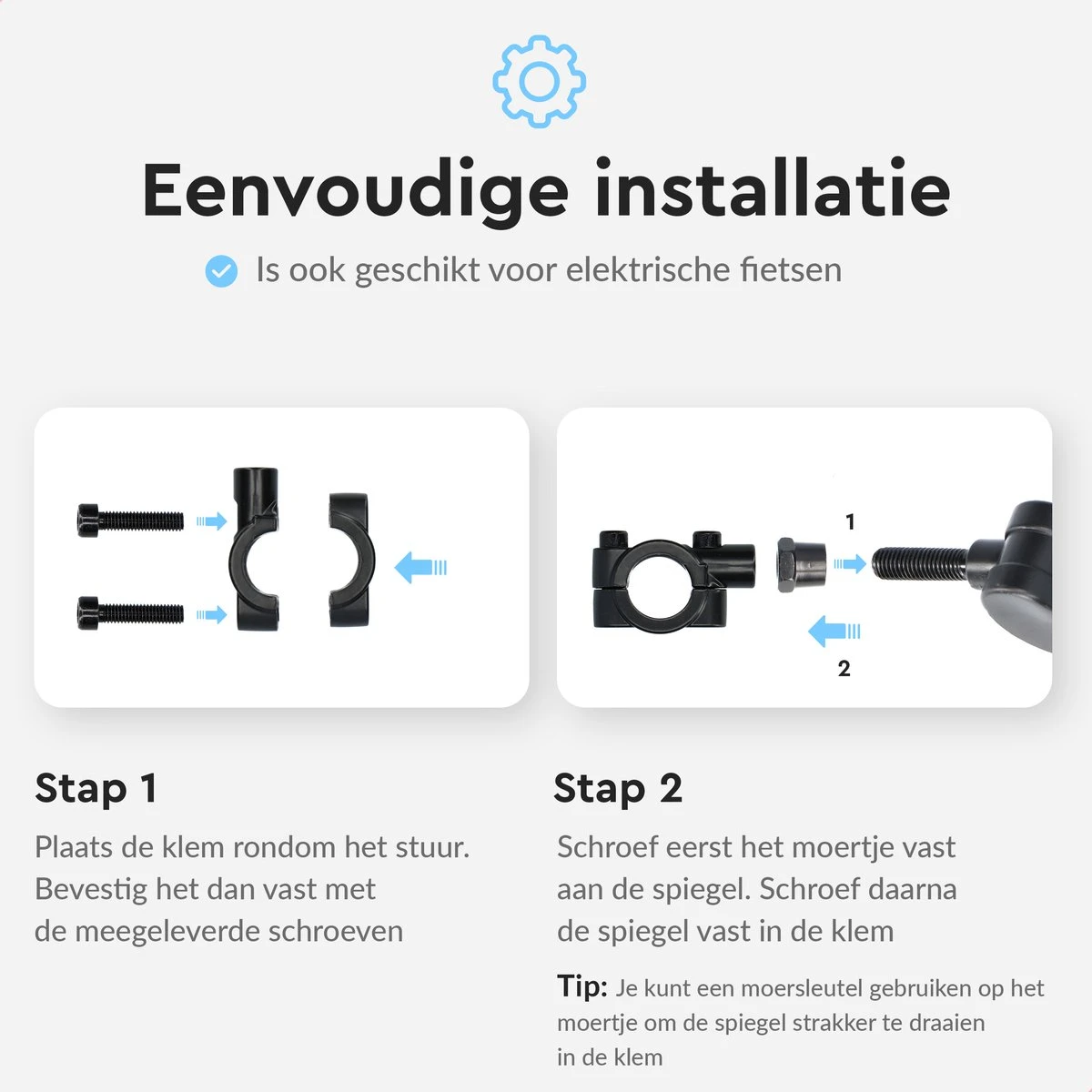 Eenvoudige installatie

Is ook geschikt voor elektrische fietsen

1

2

Stap 1

Plaats de klem rondom het stuur. Bevestig het dan vast met de meegeleverde schroeven

Stap 2

Schroef eerst het moertje vast aan de spiegel. Schroef daarna de spiegel vast in de klem

Tip: Je kunt een moersleutel gebruiken op het moertje om de spiegel strakker te draaien in de klem